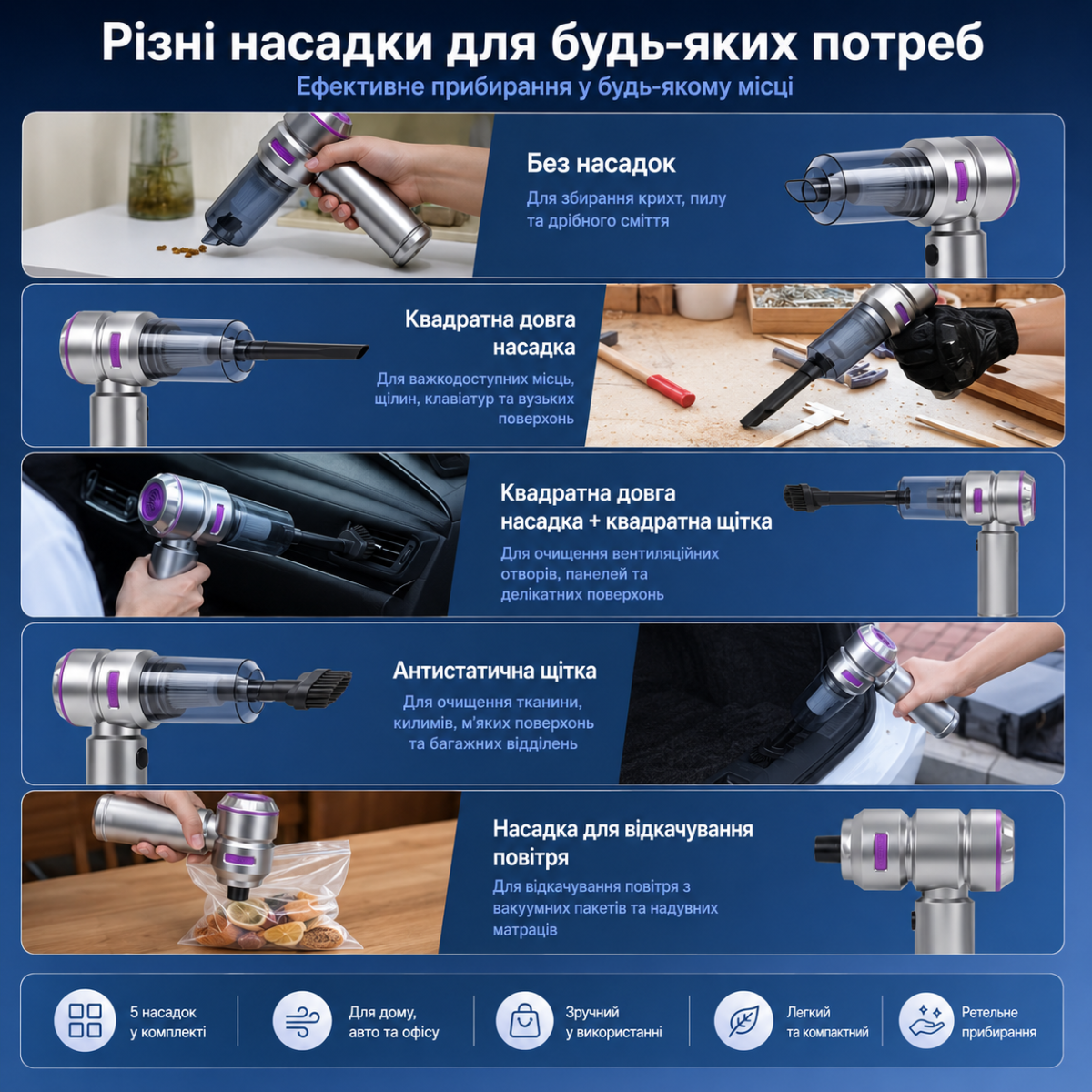 Різні насадки для будь-яких потреб

Ефективне прибирання у будь-якому місці

Без насадок

Для збирання крихт, пилу та дрібного сміття

Квадратна довга насадка

Для важкодоступних місць, щілин, клавіатур та вузьких поверхонь

Квадратна довга насадка + квадратна щітка

Для очищення вентиляційних отворів, панелей та делікатних поверхонь

Антистатична щітка

Для очищення тканини, килимів, м'яких поверхонь та багажних відділень

Насадка для відкачування повітря

Для відкачування повітря з вакуумних пакетів та надувних матраців

5 насадок
у комплекті

Для дому,
авто та офісу

Зручний
у використанні

Легкий
та компактний

Ретельне
прибирання